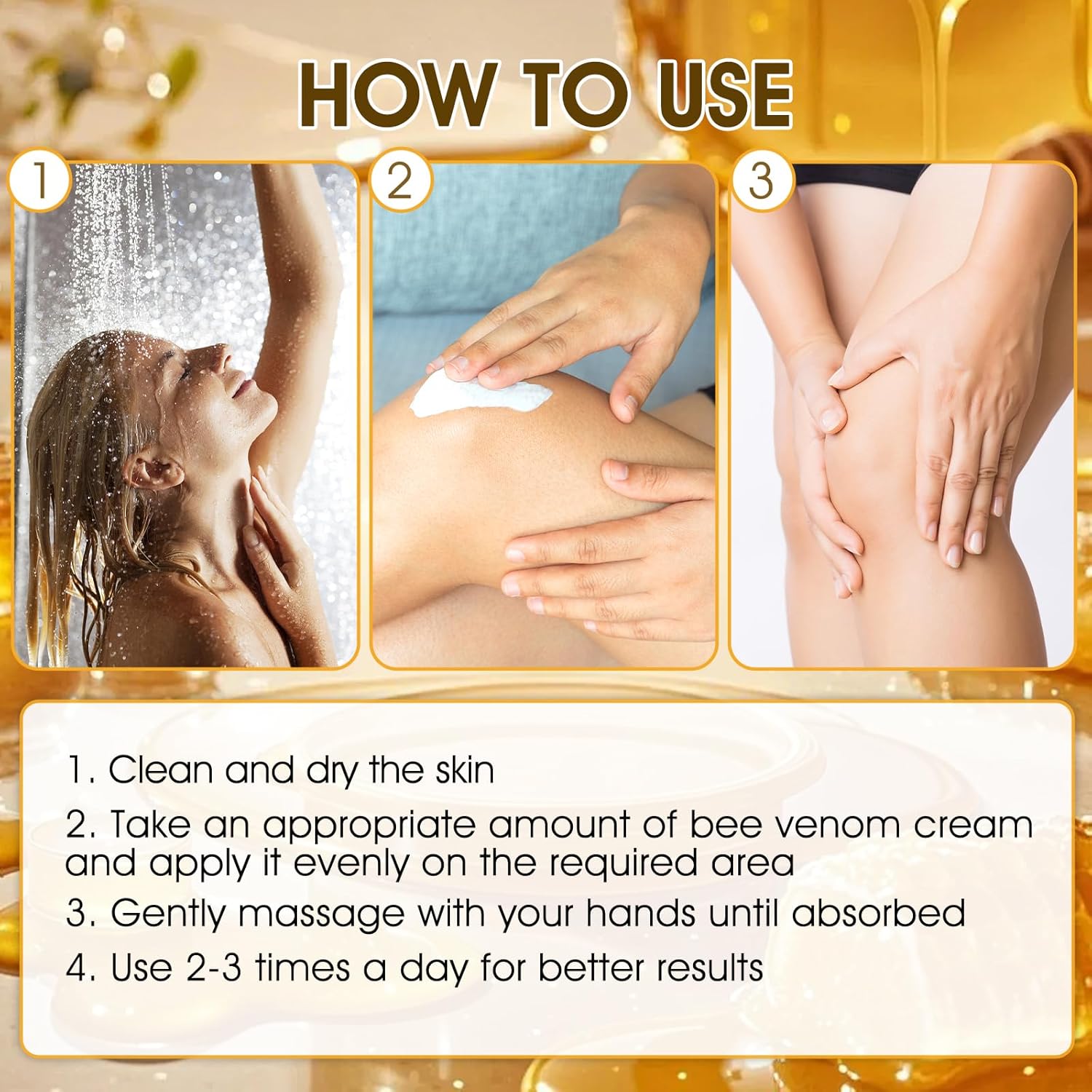 HOW TO USE

1

2

3

1. Clean and dry the skin

2. Take an appropriate amount of bee venom cream and apply it evenly on the required area

3. Gently massage with your hands until absorbed

4. Use 2-3 times a day for better results